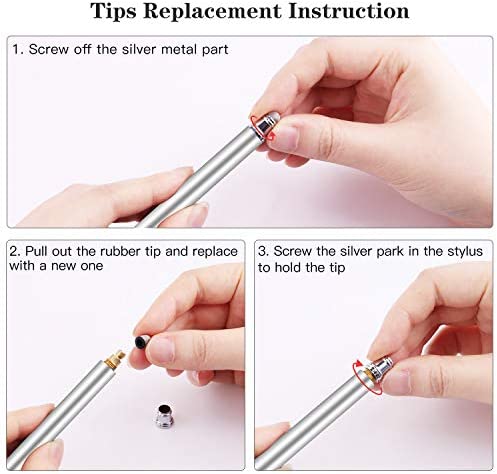 Tips Replacement Instruction

1. Screw off the silver metal part

2. Pull out the rubber tip and replace with a new one

3. Screw the silver park in the stylus to hold the tip